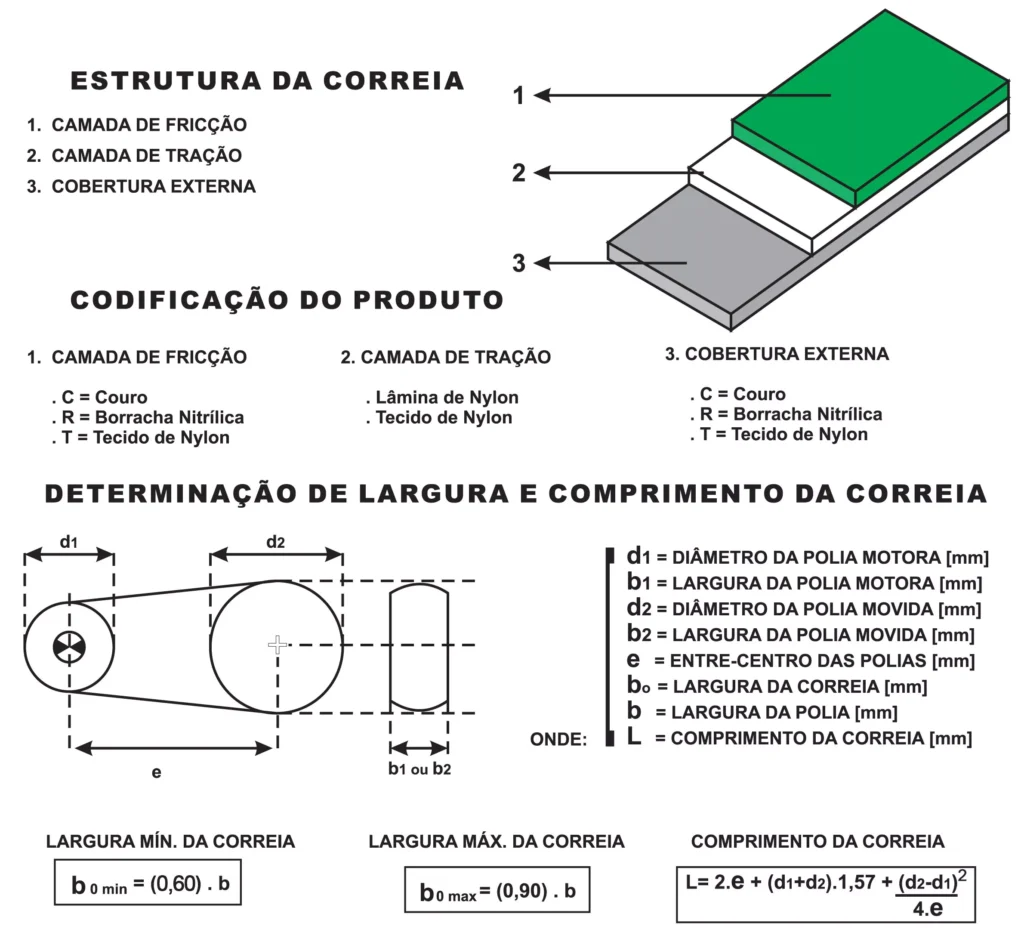 ESTRUTURA DA CORREIA

1. CAMADA DE FRICÇÃO
2. CAMADA DE TRAÇÃO
3. COBERTURA EXTERNA

1
2
3

CODIFICAÇÃO DO PRODUTO

1. CAMADA DE FRICÇÃO

. C = Couro
. R = Borracha Nitrílica
. T = Tecido de Nylon

2. CAMADA DE TRAÇÃO

. Lâmina de Nylon
. Tecido de Nylon

3. COBERTURA EXTERNA

. C = Couro
. R = Borracha Nitrílica
. T = Tecido de Nylon

DETERMINAÇÃO DE LARGURA E COMPRIMENTO DA CORREIA

$d_1$
$d_2$
e
$b_1$ ou $b_2$

ONDE:
$d_1$ = DIÂMETRO DA POLIA MOTORA [mm]
$b_1$ = LARGURA DA POLIA MOTORA [mm]
$d_2$ = DIÂMETRO DA POLIA MOVIDA [mm]
$b_2$ = LARGURA DA POLIA MOVIDA [mm]
e = ENTRE-CENTRO DAS POLIAS [mm]
$b_o$ = LARGURA DA CORREIA [mm]
b = LARGURA DA POLIA [mm]
L = COMPRIMENTO DA CORREIA [mm]

LARGURA MÍN. DA CORREIA
$b_{0\ min} = (0,60) . b$

LARGURA MÁX. DA CORREIA
$b_{0\ max} = (0,90) . b$

COMPRIMENTO DA CORREIA
$L = 2.e + (d_1+d_2).1,57 + \frac{(d_2-d_1)^2}{4.e}$